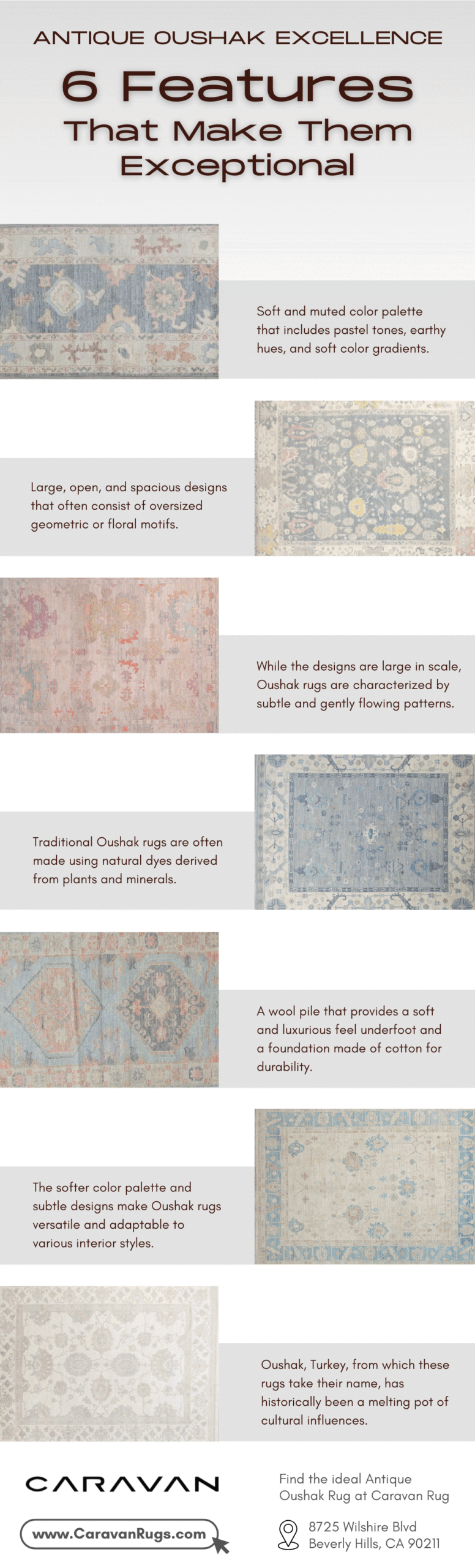 ANTIQUE OUSHAK EXCELLENCE

6 Features That Make Them Exceptional

Soft and muted color palette that includes pastel tones, earthy hues, and soft color gradients.

Large, open, and spacious designs that often consist of oversized geometric or floral motifs.

While the designs are large in scale, Oushak rugs are characterized by subtle and gently flowing patterns.

Traditional Oushak rugs are often made using natural dyes derived from plants and minerals.

A wool pile that provides a soft and luxurious feel underfoot and a foundation made of cotton for durability.

The softer color palette and subtle designs make Oushak rugs versatile and adaptable to various interior styles.

Oushak, Turkey, from which these rugs take their name, has historically been a melting pot of cultural influences.

CARAVAN

www.CaravanRugs.com

Find the ideal Antique Oushak Rug at Caravan Rug

8725 Wilshire Blvd
Beverly Hills, CA 90211